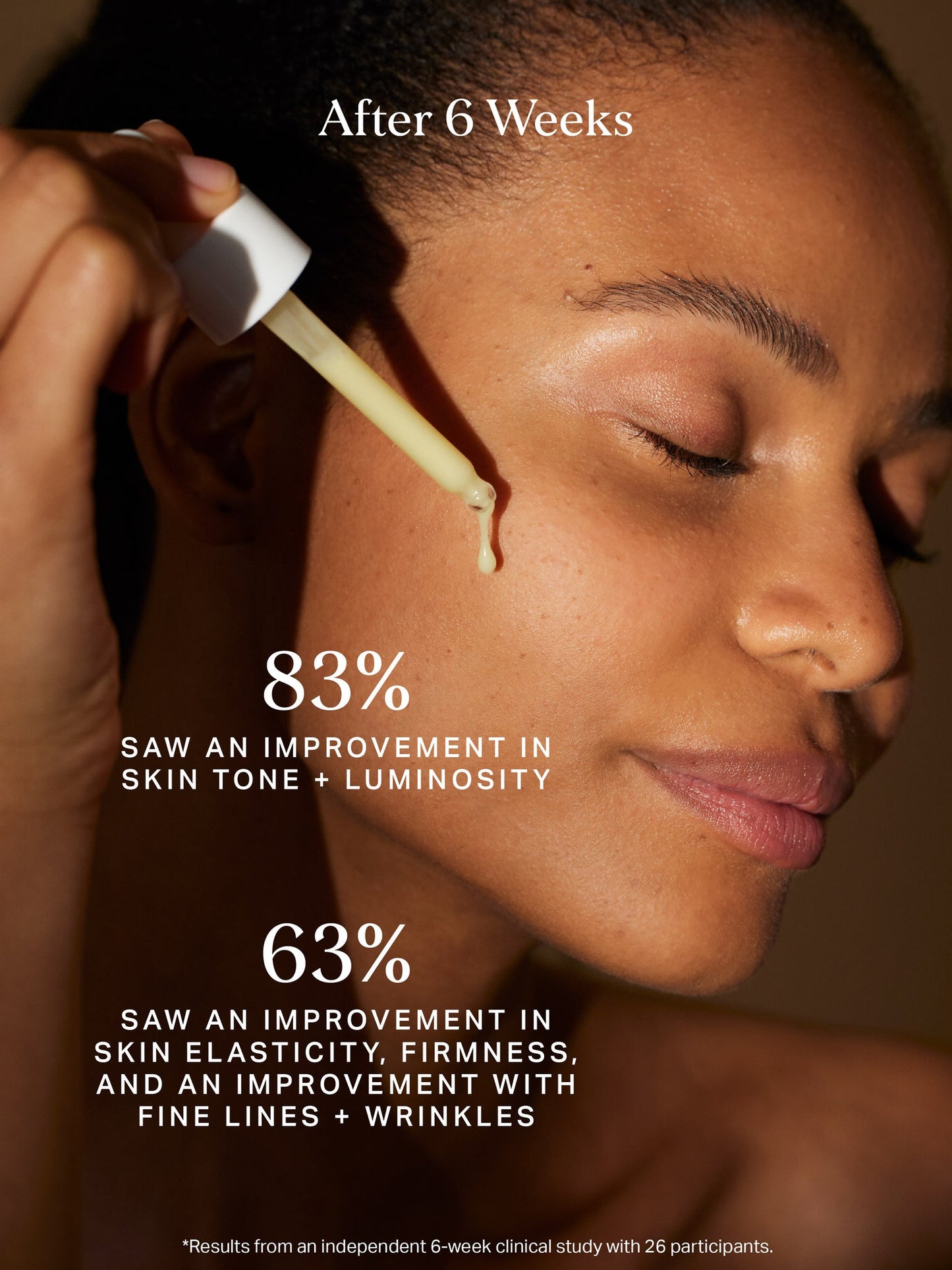 After 6 Weeks

83%
SAW AN IMPROVEMENT IN SKIN TONE + LUMINOSITY

63%
SAW AN IMPROVEMENT IN SKIN ELASTICITY, FIRMNESS, AND AN IMPROVEMENT WITH FINE LINES + WRINKLES

*Results from an independent 6-week clinical study with 26 participants.