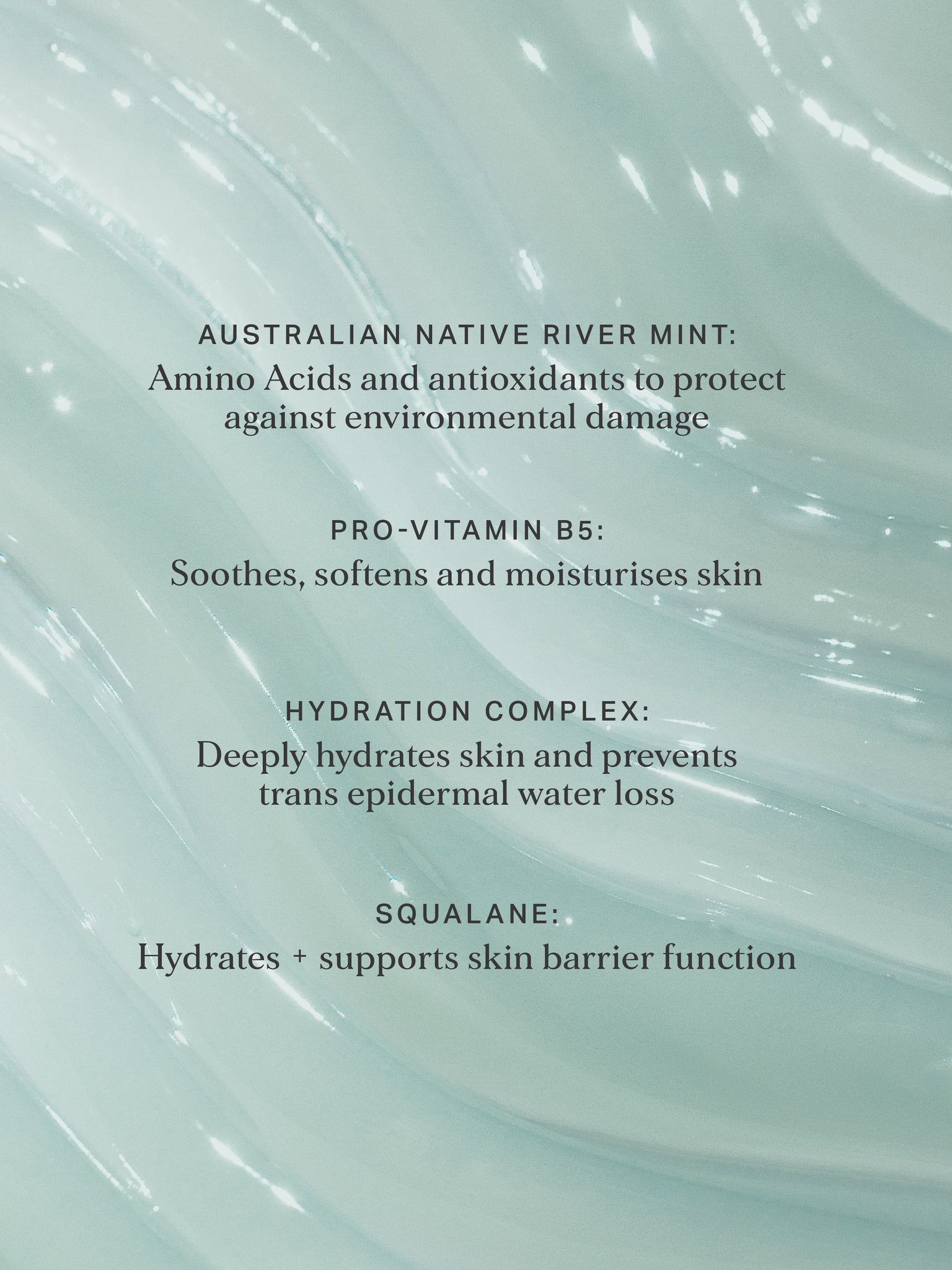 AUSTRALIAN NATIVE RIVER MINT:
Amino Acids and antioxidants to protect against environmental damage

PRO-VITAMIN B5:
Soothes, softens and moisturises skin

HYDRATION COMPLEX:
Deeply hydrates skin and prevents trans epidermal water loss

SQUALANE:
Hydrates + supports skin barrier function