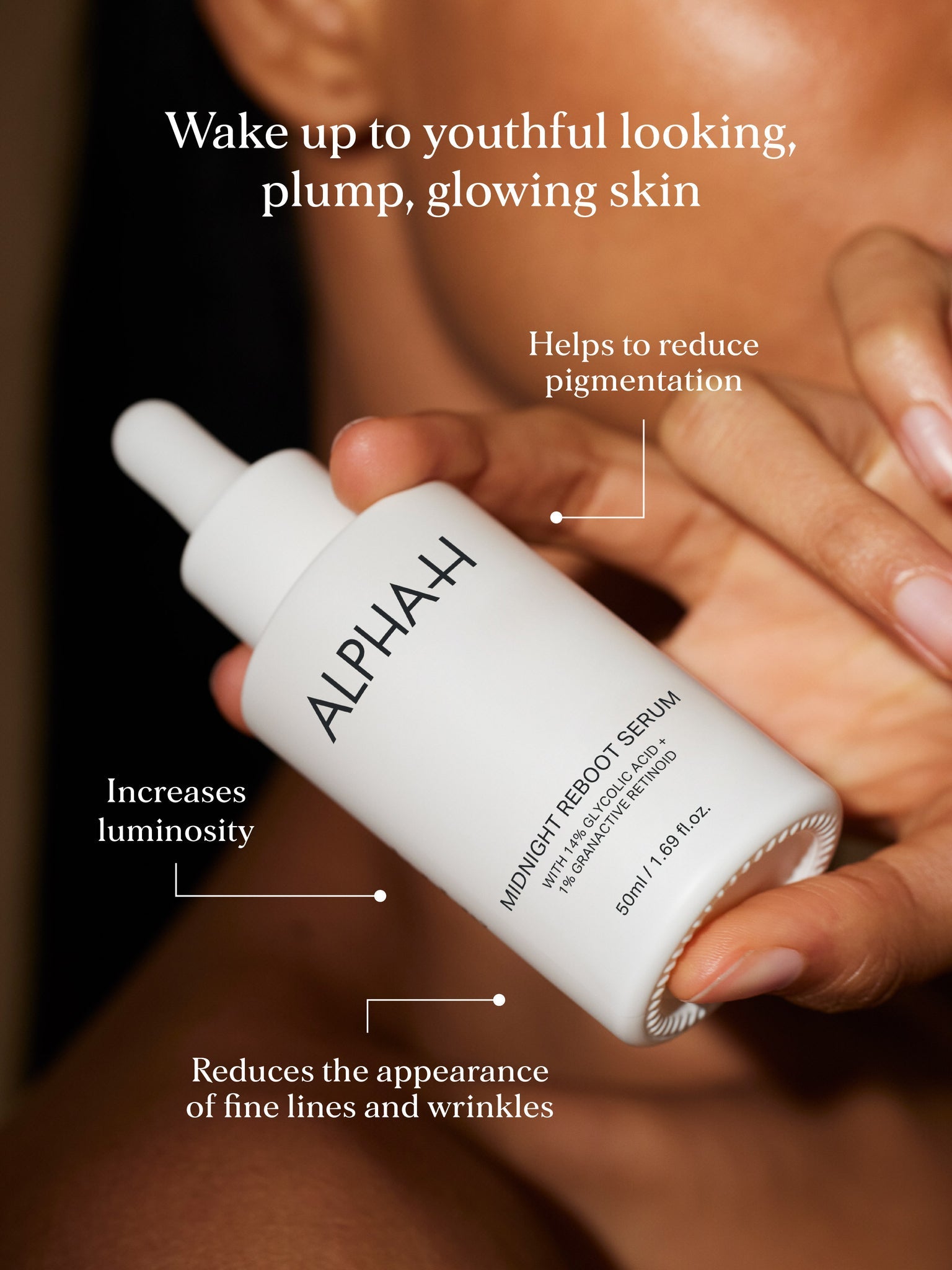 Wake up to youthful looking, plump, glowing skin

Helps to reduce pigmentation

ALPHA-H

MIDNIGHT REBOOT SERUM
WITH 14% GLYCOLIC ACID + 1% GRANACTIVE RETINOID

50ml / 1.69 fl.oz.

Increases luminosity

Reduces the appearance of fine lines and wrinkles