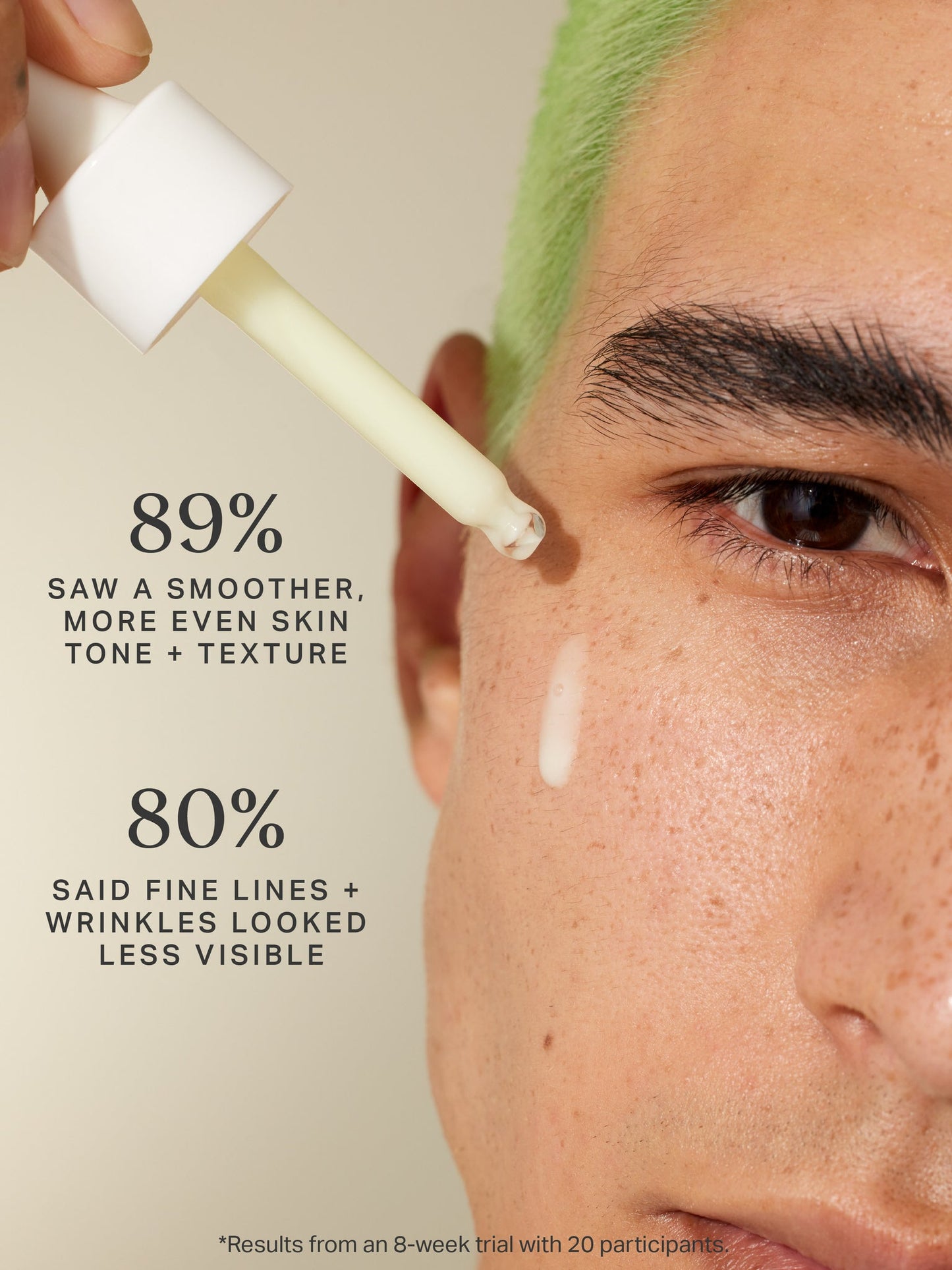 89%

SAW A SMOOTHER, MORE EVEN SKIN TONE + TEXTURE

80%

SAID FINE LINES + WRINKLES LOOKED LESS VISIBLE

*Results from an 8-week trial with 20 participants.