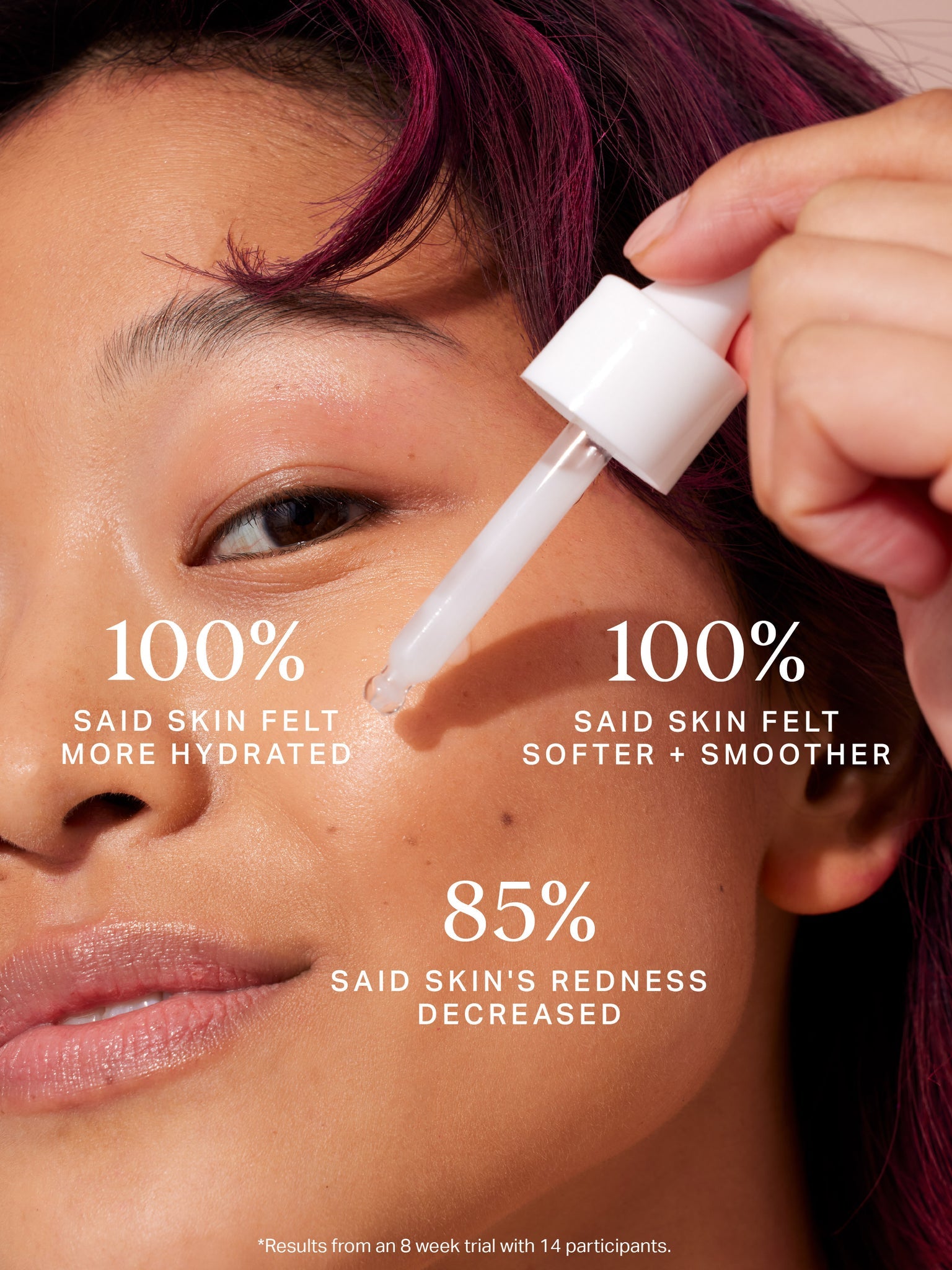 100%
SAID SKIN FELT MORE HYDRATED

100%
SAID SKIN FELT SOFTER + SMOOTHER

85%
SAID SKIN'S REDNESS DECREASED

*Results from an 8 week trial with 14 participants.